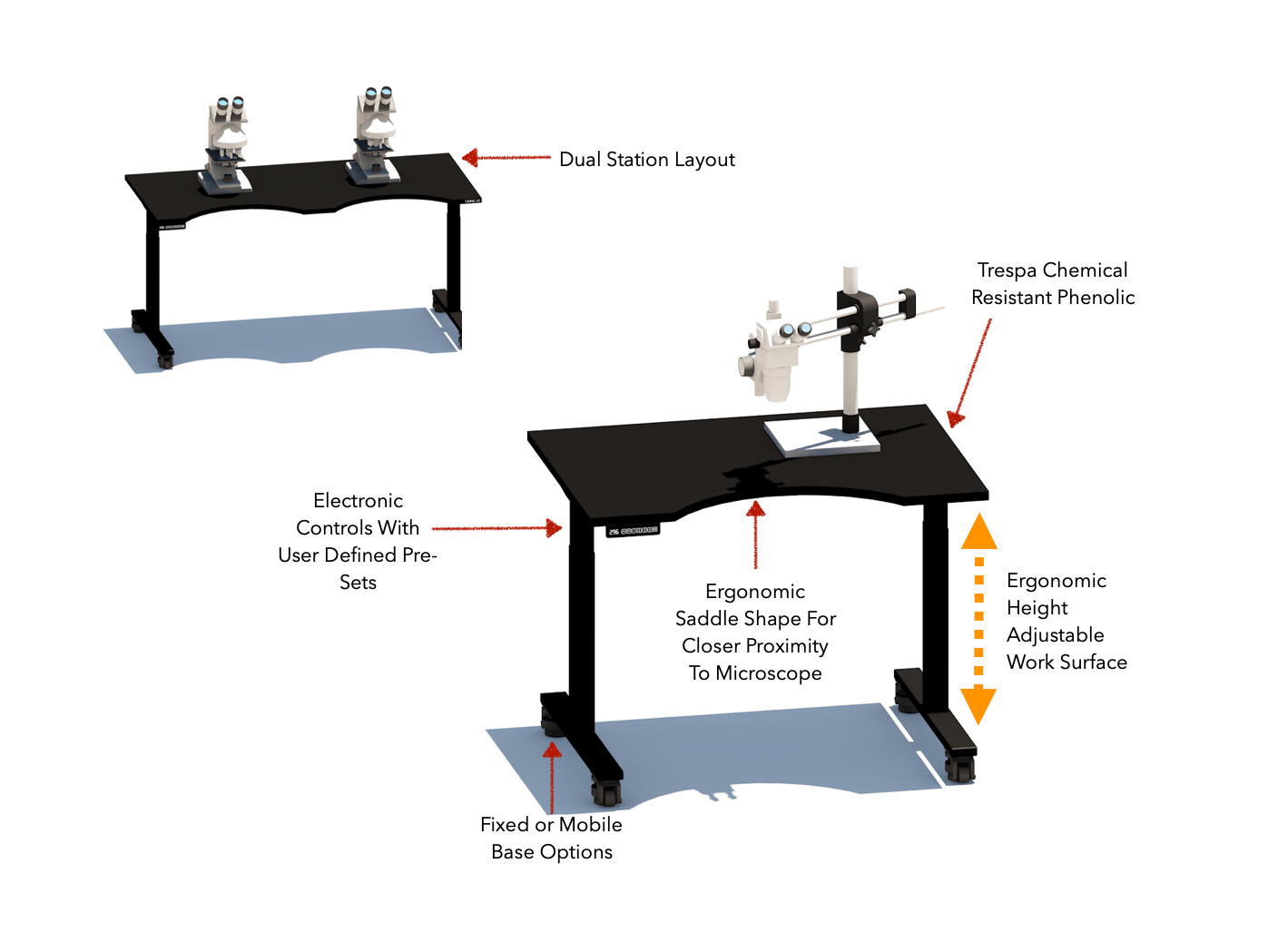 Dual Station Layout

Trespa Chemical Resistant Phenolic

Electronic Controls With User Defined Pre-Sets

Ergonomic Saddle Shape For Closer Proximity To Microscope

Ergonomic Height Adjustable Work Surface

Fixed or Mobile Base Options