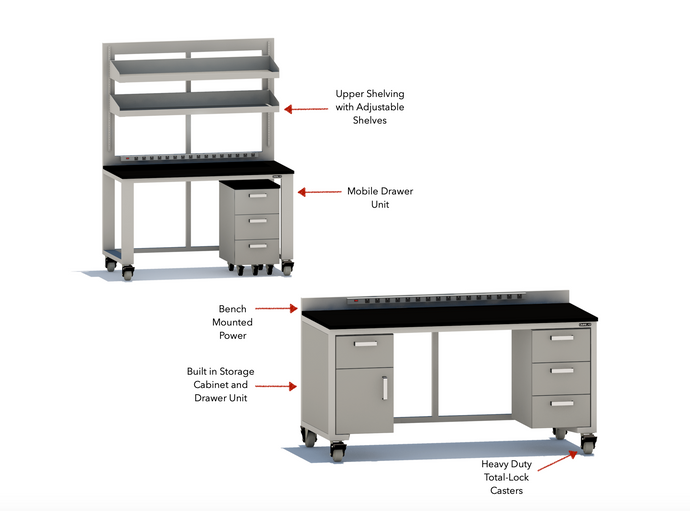 Upper Shelving with Adjustable Shelves

Mobile Drawer Unit

Bench Mounted Power

Built in Storage Cabinet and Drawer Unit

Heavy Duty Total-Lock Casters