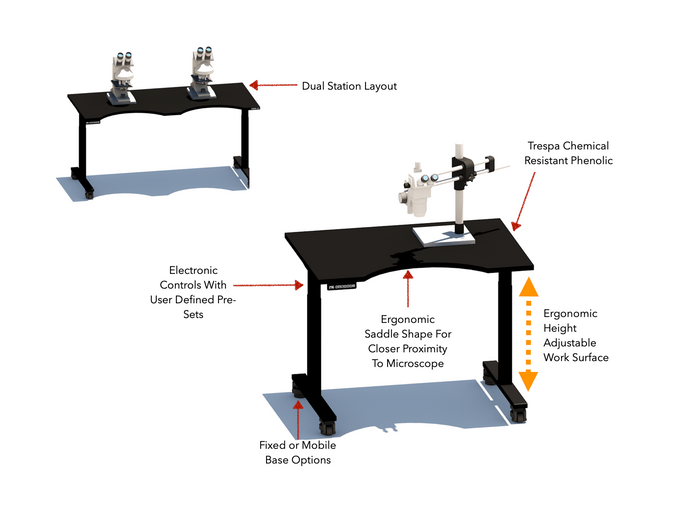 Dual Station Layout

Trespa Chemical Resistant Phenolic

Electronic Controls With User Defined Pre-Sets

Ergonomic Saddle Shape For Closer Proximity To Microscope

Ergonomic Height Adjustable Work Surface

Fixed or Mobile Base Options