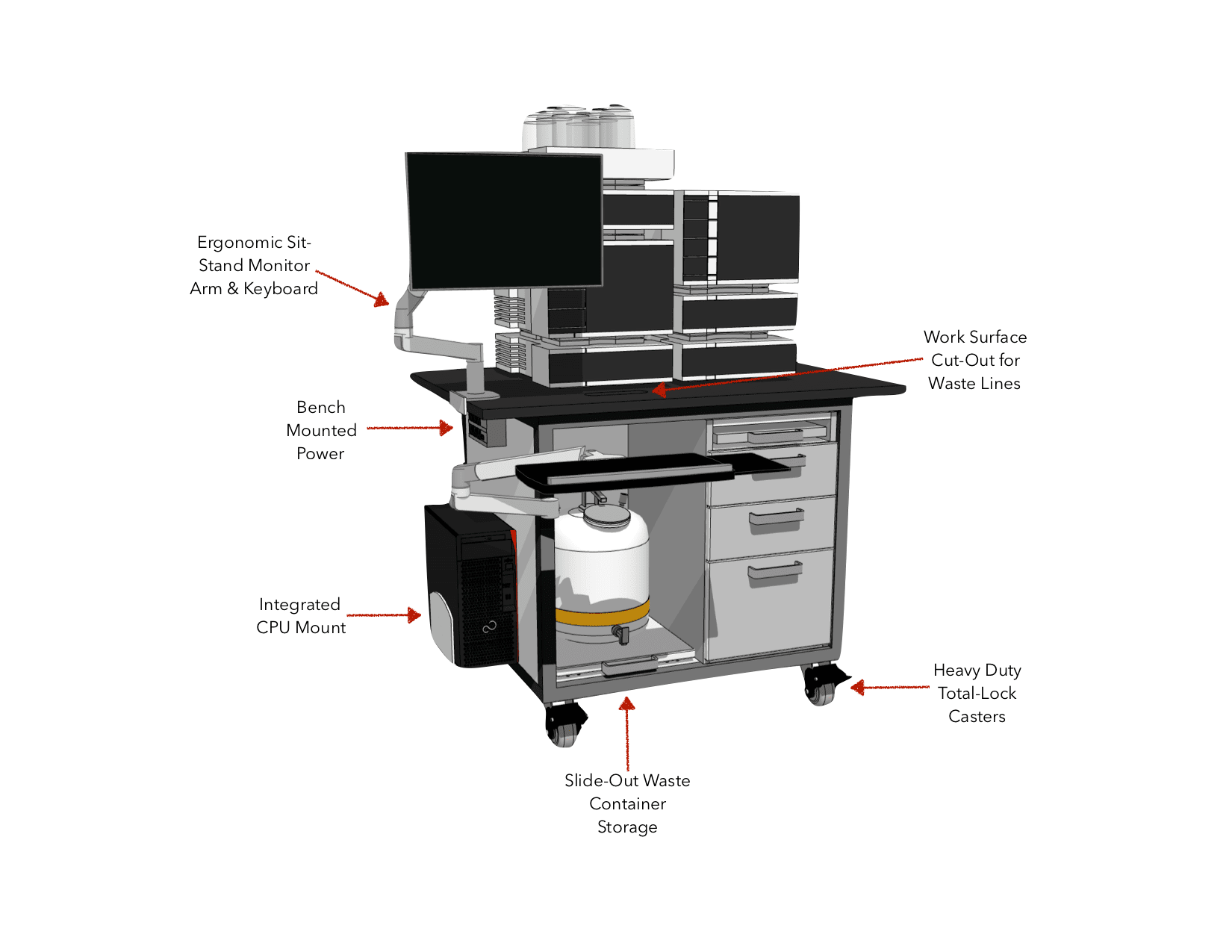 Ergonomic Sit-Stand Monitor Arm & Keyboard

Work Surface Cut-Out for Waste Lines

Bench Mounted Power

Integrated CPU Mount

Heavy Duty Total-Lock Casters

Slide-Out Waste Container Storage